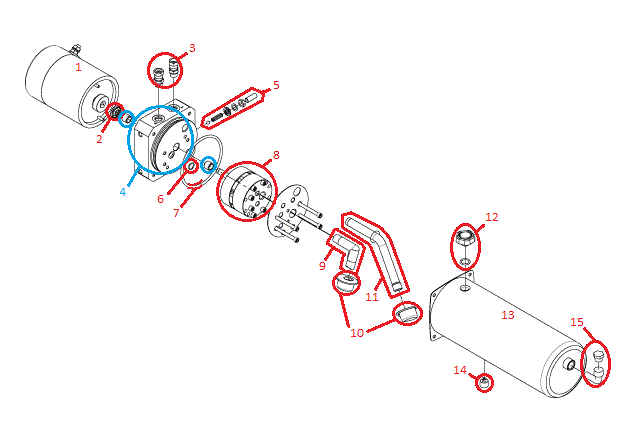 1
2
3
4
5
6
7
8
9
10
11
12
13
14
15