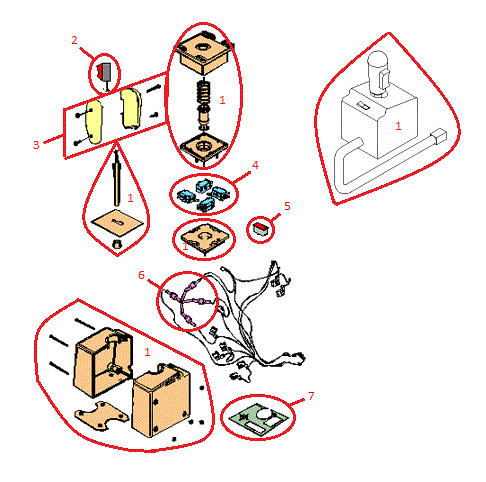 2
1
1
3
1
4
5
1
6
1
7