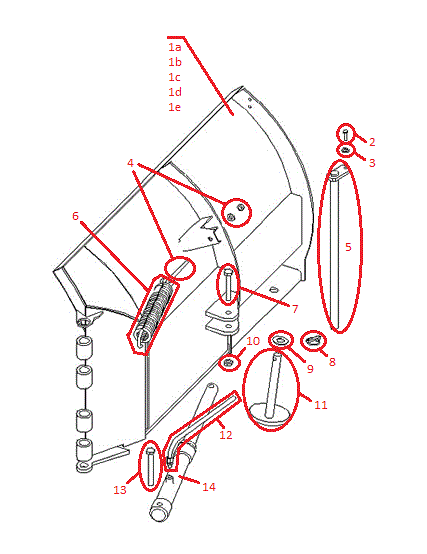 1a
1b
1c
1d
1e

2
3
4
5
6
7
8
9
10
11
12
13
14