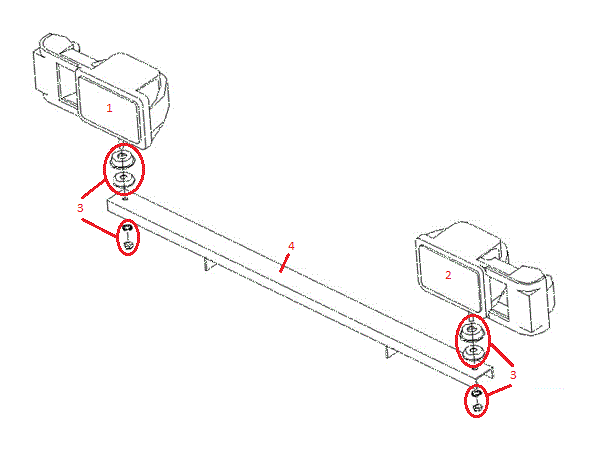 1

3

4

2

3