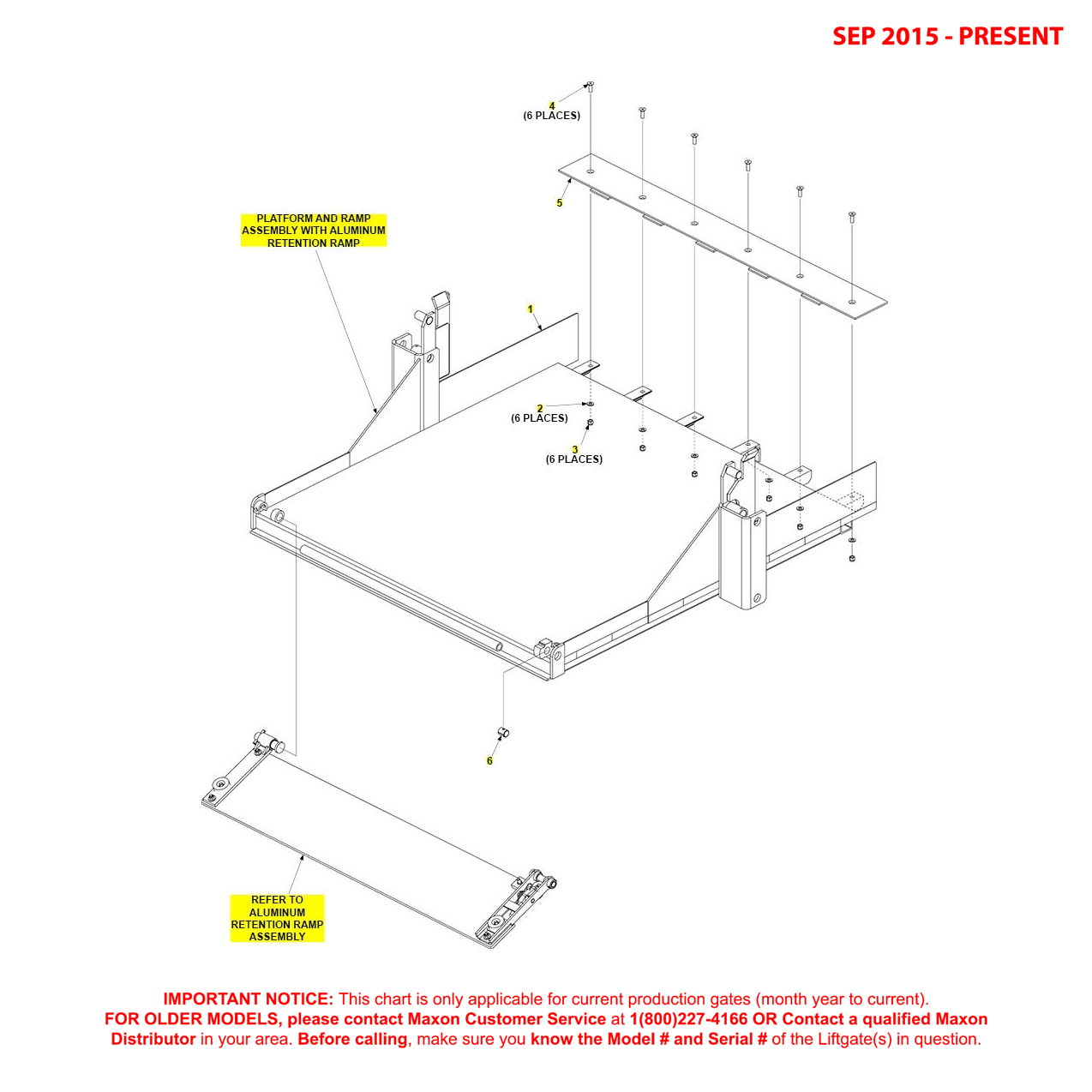 SEP 2015 - PRESENT

4
(6 PLACES)

5

PLATFORM AND RAMP ASSEMBLY WITH ALUMINUM RETENTION RAMP

1

2
(6 PLACES)

3
(6 PLACES)

6

REFER TO ALUMINUM RETENTION RAMP ASSEMBLY

IMPORTANT NOTICE: This chart is only applicable for current production gates (month year to current). FOR OLDER MODELS, please contact Maxon Customer Service at 1(800)227-4166 OR Contact a qualified Maxon Distributor in your area. Before calling, make sure you know the Model # and Serial # of the Liftgate(s) in question.