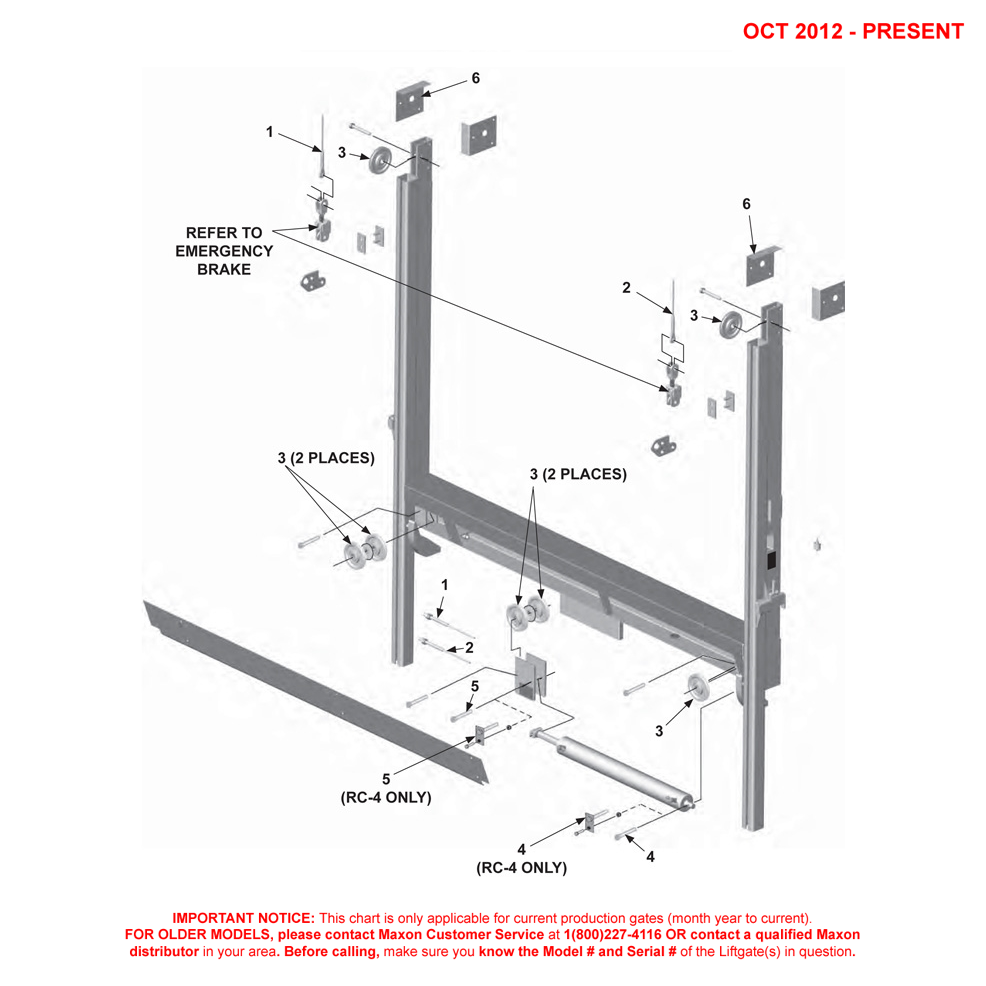 OCT 2012 - PRESENT

6

1

3

REFER TO EMERGENCY BRAKE

6

2

3

3 (2 PLACES)

3 (2 PLACES)

1

2

5

3

5
(RC-4 ONLY)

4
(RC-4 ONLY)

4

IMPORTANT NOTICE: This chart is only applicable for current production gates (month year to current). FOR OLDER MODELS, please contact Maxon Customer Service at 1(800)227-4116 OR contact a qualified Maxon distributor in your area. Before calling, make sure you know the Model # and Serial # of the Liftgate(s) in question.