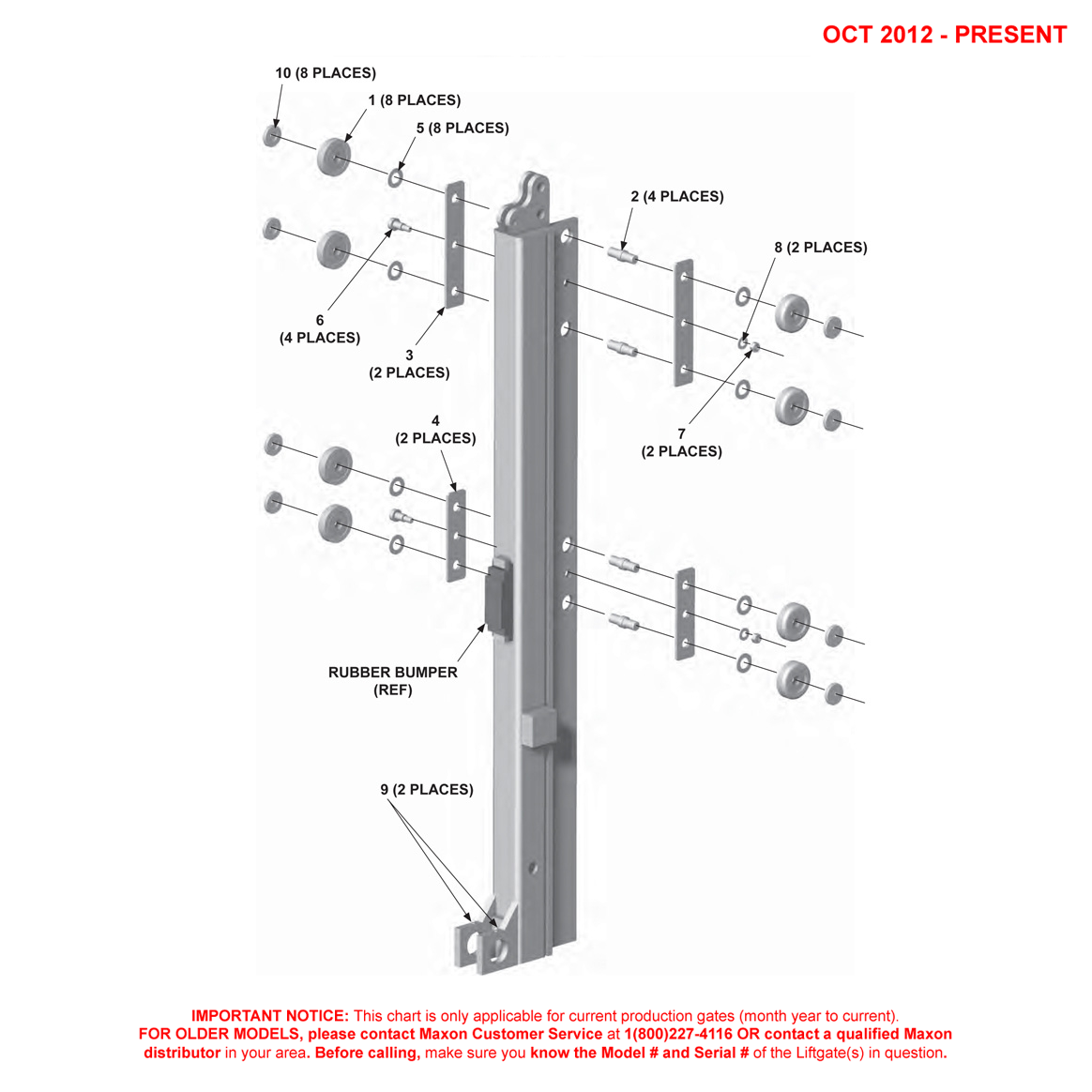 OCT 2012 - PRESENT

10 (8 PLACES)

1 (8 PLACES)

5 (8 PLACES)

2 (4 PLACES)

8 (2 PLACES)

6
(4 PLACES)

3
(2 PLACES)

4
(2 PLACES)

7
(2 PLACES)

RUBBER BUMPER
(REF)

9 (2 PLACES)

IMPORTANT NOTICE: This chart is only applicable for current production gates (month year to current). FOR OLDER MODELS, please contact Maxon Customer Service at 1(800)227-4116 OR contact a qualified Maxon distributor in your area. Before calling, make sure you know the Model # and Serial # of the Liftgate(s) in question.