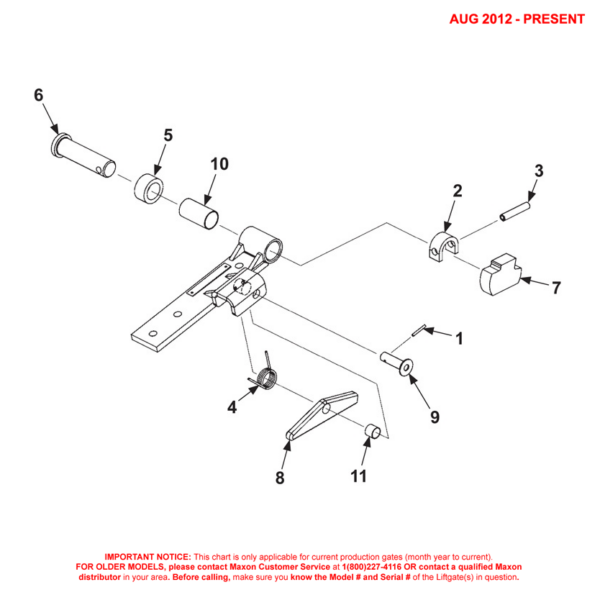 AUG 2012 - PRESENT

6

5

10

3

2

7

1

9

4

8

11

IMPORTANT NOTICE: This chart is only applicable for current production gates (month year to current). FOR OLDER MODELS, please contact Maxon Customer Service at 1(800)227-4116 OR contact a qualified Maxon distributor in your area. Before calling, make sure you know the Model # and Serial # of the Liftgate(s) in question.