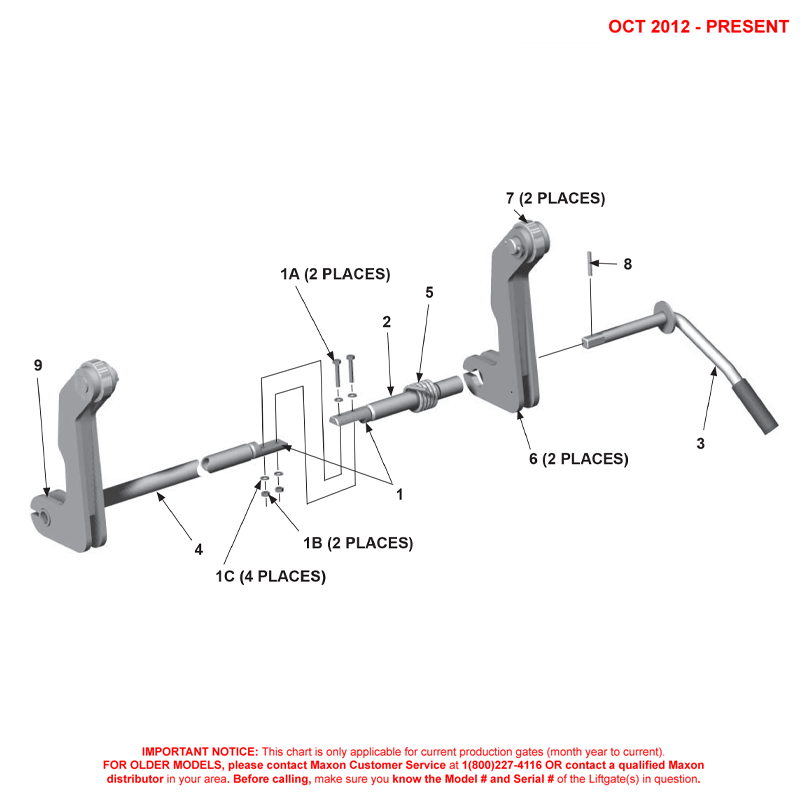 OCT 2012 - PRESENT

7 (2 PLACES)

8

1A (2 PLACES)

5

2

9

3

6 (2 PLACES)

1

4

1B (2 PLACES)

1C (4 PLACES)

IMPORTANT NOTICE: This chart is only applicable for current production gates (month year to current). FOR OLDER MODELS, please contact Maxon Customer Service at 1(800)227-4116 OR contact a qualified Maxon distributor in your area. Before calling, make sure you know the Model # and Serial # of the Liftgate(s) in question.