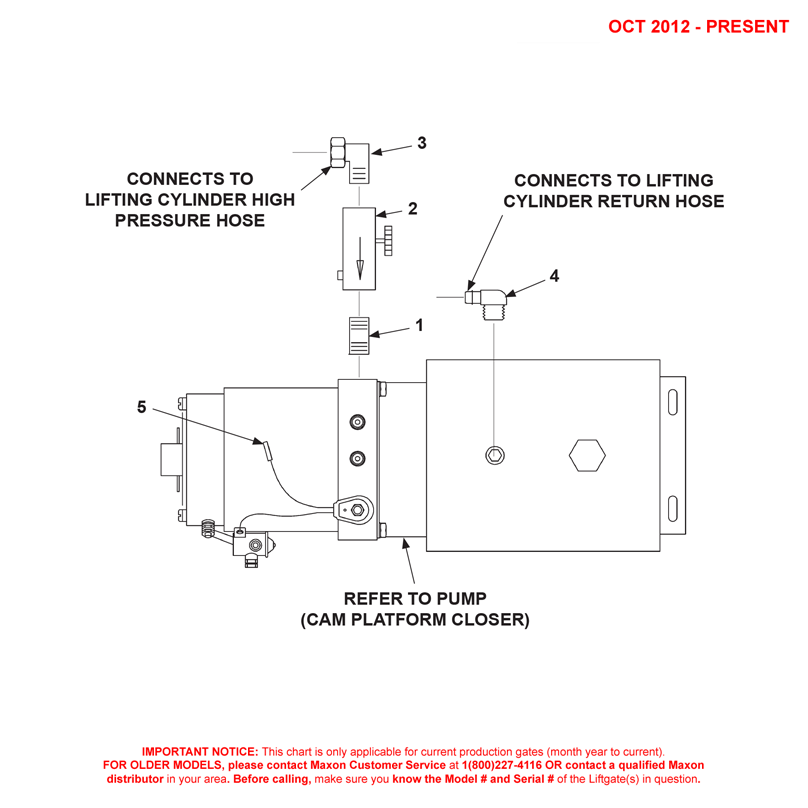 OCT 2012 - PRESENT

3

CONNECTS TO LIFTING CYLINDER HIGH PRESSURE HOSE

2

CONNECTS TO LIFTING CYLINDER RETURN HOSE

4

1

5

REFER TO PUMP (CAM PLATFORM CLOSER)

IMPORTANT NOTICE: This chart is only applicable for current production gates (month year to current). FOR OLDER MODELS, please contact Maxon Customer Service at 1(800)227-4116 OR contact a qualified Maxon distributor in your area. Before calling, make sure you know the Model # and Serial # of the Liftgate(s) in question.