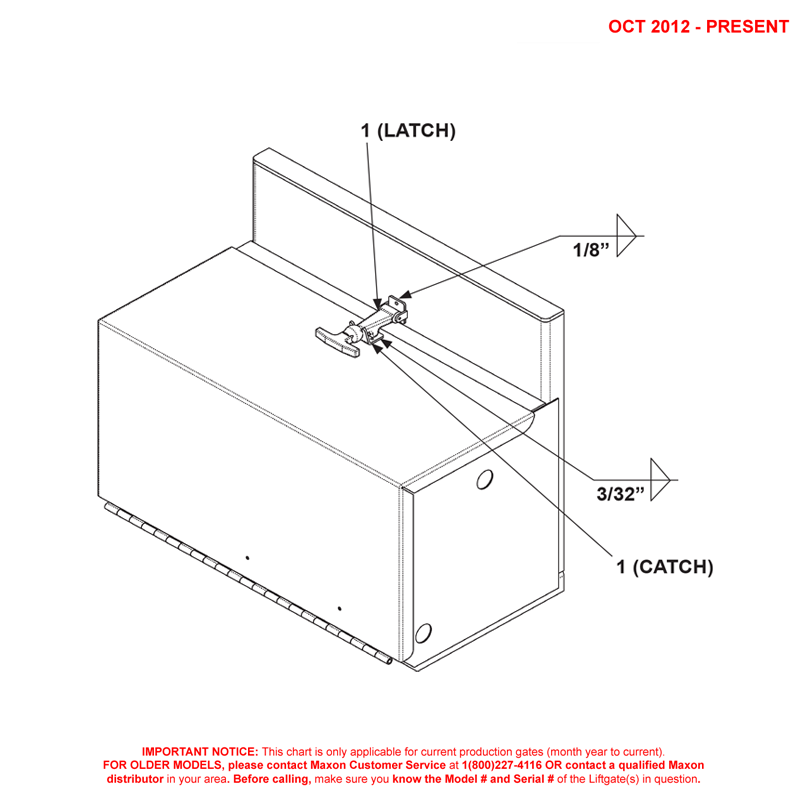 OCT 2012 - PRESENT

1 (LATCH)

1/8”

3/32”

1 (CATCH)

IMPORTANT NOTICE: This chart is only applicable for current production gates (month year to current). FOR OLDER MODELS, please contact Maxon Customer Service at 1(800)227-4116 OR contact a qualified Maxon distributor in your area. Before calling, make sure you know the Model # and Serial # of the Liftgate(s) in question.