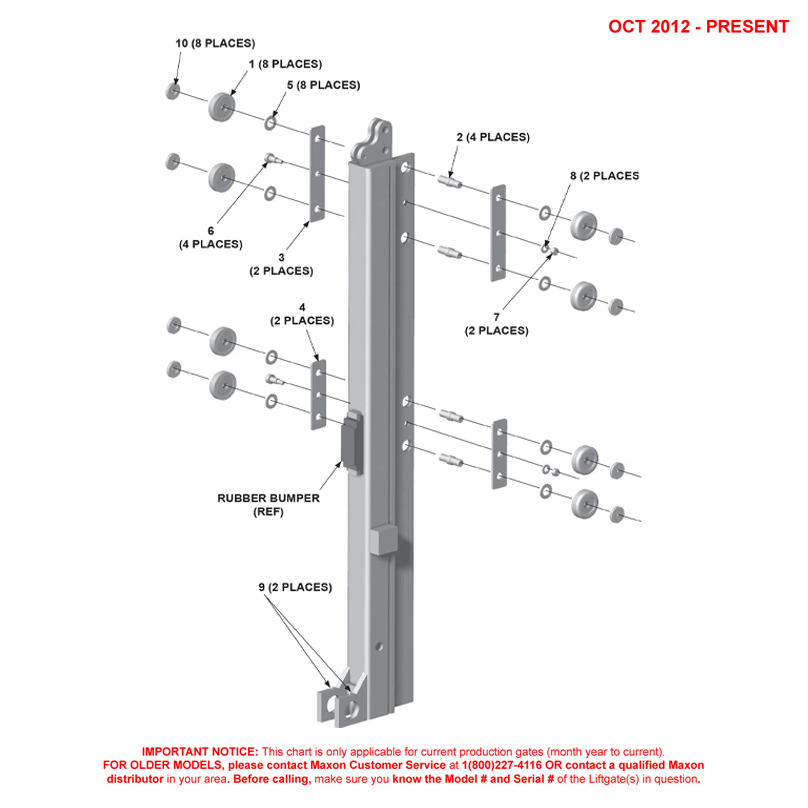 OCT 2012 - PRESENT

10 (8 PLACES)

1 (8 PLACES)

5 (8 PLACES)

2 (4 PLACES)

8 (2 PLACES

6
(4 PLACES)

3
(2 PLACES)

7
(2 PLACES)

4
(2 PLACES)

RUBBER BUMPER
(REF)

9 (2 PLACES)

IMPORTANT NOTICE: This chart is only applicable for current production gates (month year to current).
FOR OLDER MODELS, please contact Maxon Customer Service at 1(800)227-4116 OR contact a qualified Maxon distributor in your area. Before calling, make sure you know the Model # and Serial # of the Liftgate(s) in question.