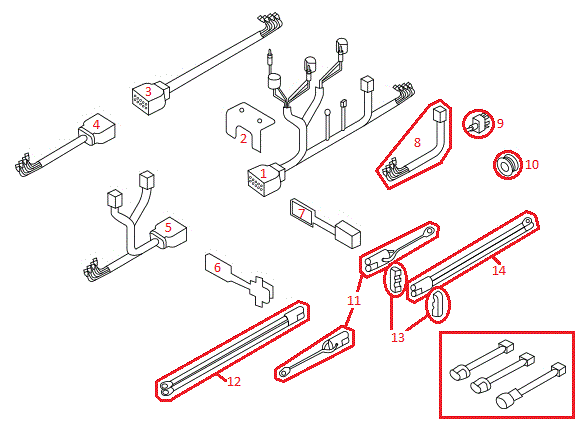 3
4
2
1
8
9
10
5
7
6
11
14
13
12