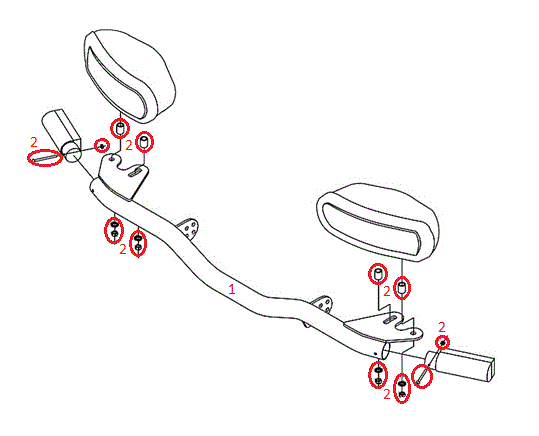 2
2
2
1
2
2
2