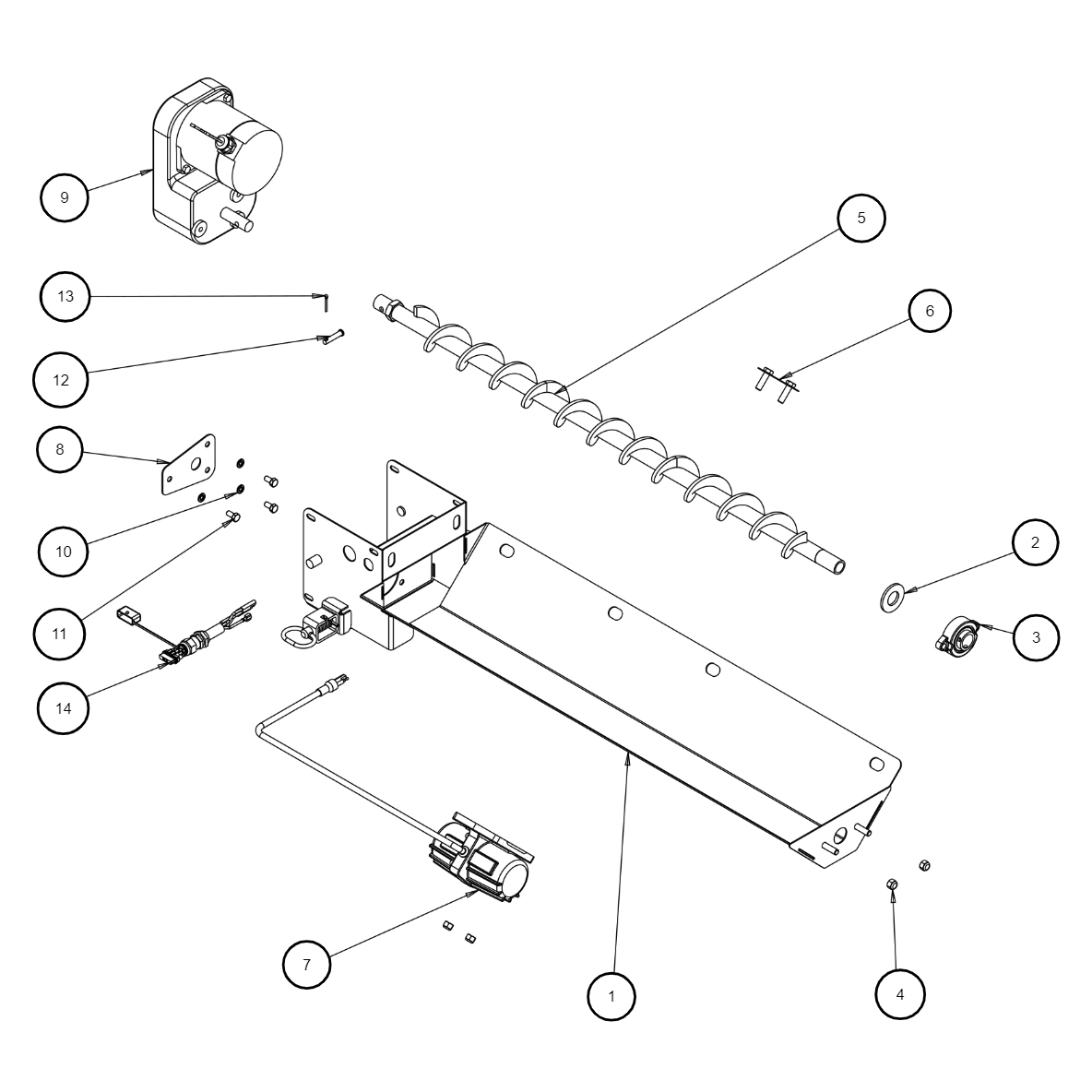 9

5

13

6

12

8

10

2

11

3

14

7

1

4