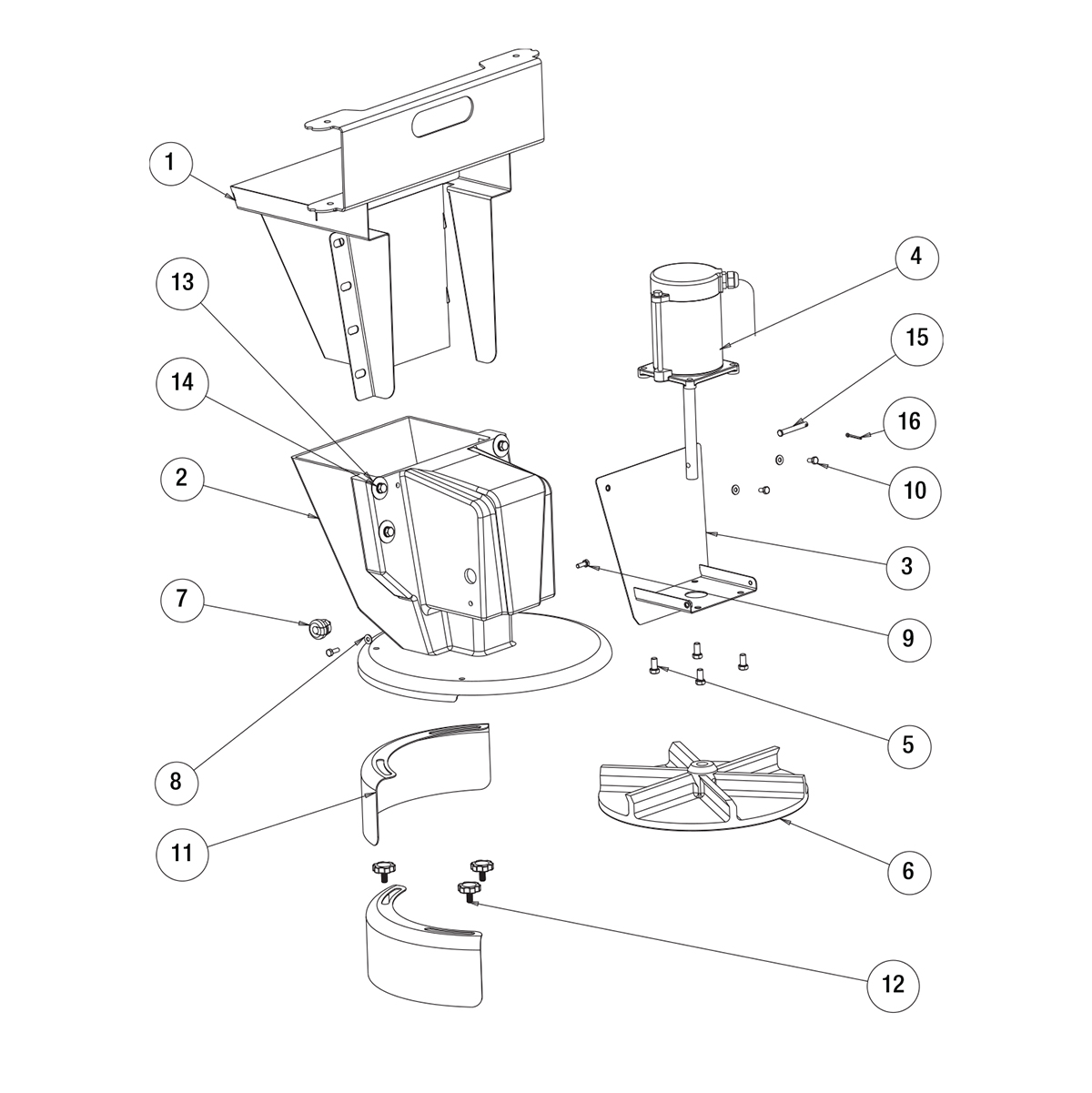 1
4
13
15
14
16
2
10
3
7
9
8
5
11
6
12