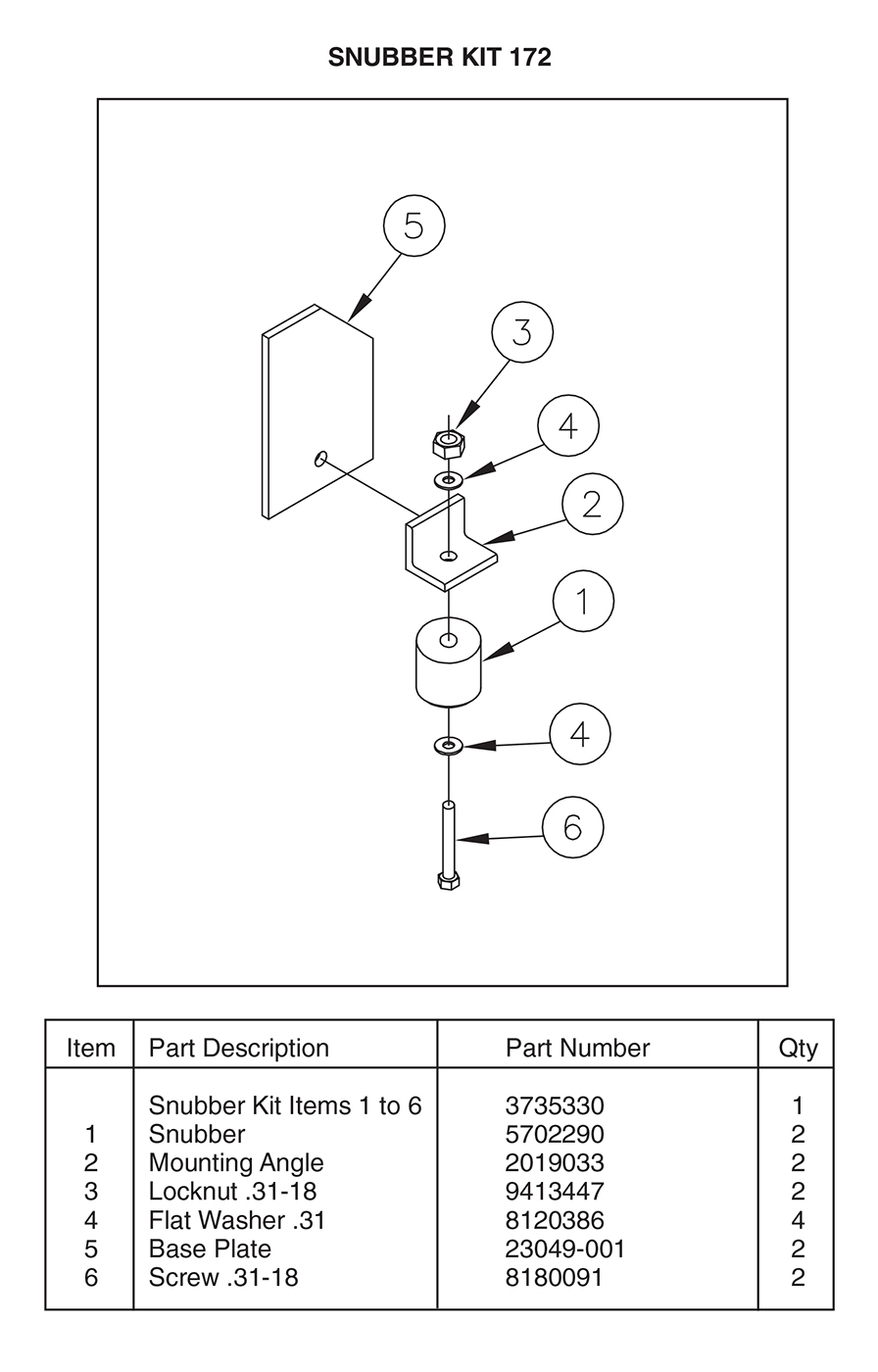 SNUBBER KIT 172

5
3
4
2
1
4
6

| Item | Part Description | Part Number | Qty |
|---|---|---|---|
|  | Snubber Kit Items 1 to 6 | 3735330 | 1 |
| 1 | Snubber | 5702290 | 2 |
| 2 | Mounting Angle | 2019033 | 2 |
| 3 | Locknut .31-18 | 9413447 | 2 |
| 4 | Flat Washer .31 | 8120386 | 4 |
| 5 | Base Plate | 23049-001 | 2 |
| 6 | Screw .31-18 | 8180091 | 2 |