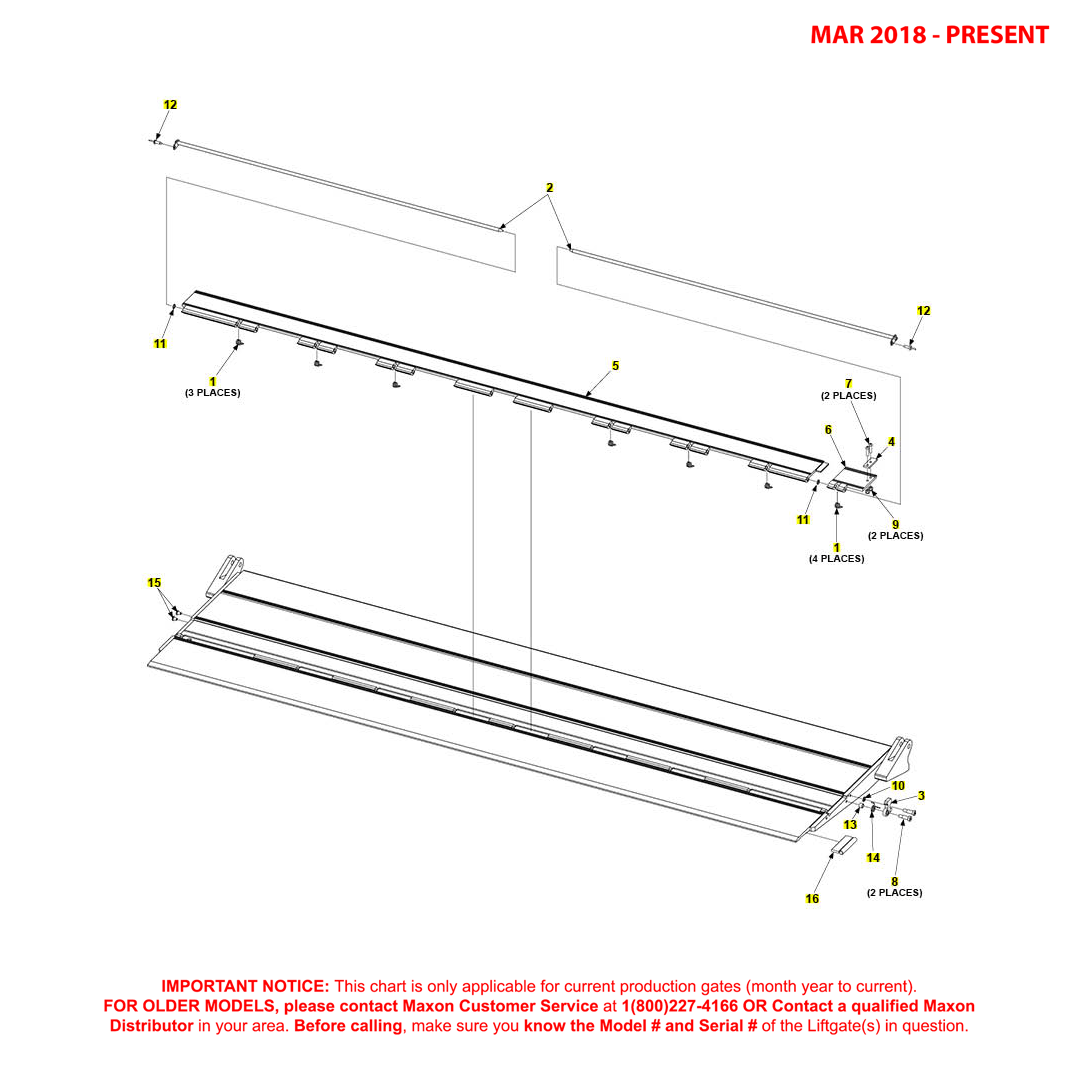 MAR 2018 - PRESENT

12

2

12

11

1
(3 PLACES)

5

7
(2 PLACES)

6

4

11

9
(2 PLACES)

1
(4 PLACES)

15

10

3

13

14

8
(2 PLACES)

16

IMPORTANT NOTICE: This chart is only applicable for current production gates (month year to current). FOR OLDER MODELS, please contact Maxon Customer Service at 1(800)227-4166 OR Contact a qualified Maxon Distributor in your area. Before calling, make sure you know the Model # and Serial # of the Liftgate(s) in question.