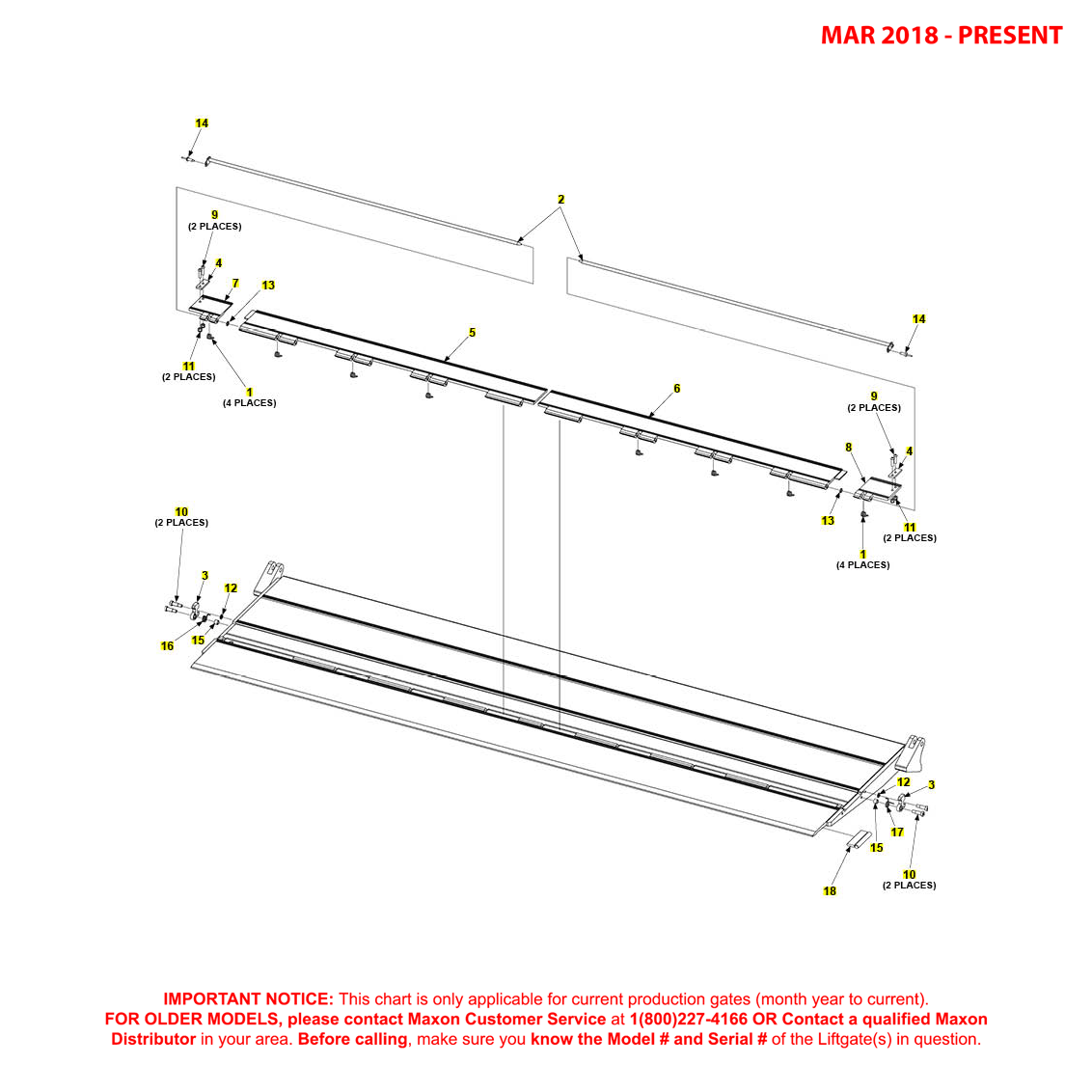 MAR 2018 - PRESENT

14

2

9
(2 PLACES)

4

7

13

5

11
(2 PLACES)

1
(4 PLACES)

6

14

9
(2 PLACES)

8

4

13

11
(2 PLACES)

1
(4 PLACES)

10
(2 PLACES)

3

12

16

15

12

3

17

15

10
(2 PLACES)

18

IMPORTANT NOTICE: This chart is only applicable for current production gates (month year to current). FOR OLDER MODELS, please contact Maxon Customer Service at 1(800)227-4166 OR Contact a qualified Maxon Distributor in your area. Before calling, make sure you know the Model # and Serial # of the Liftgate(s) in question.