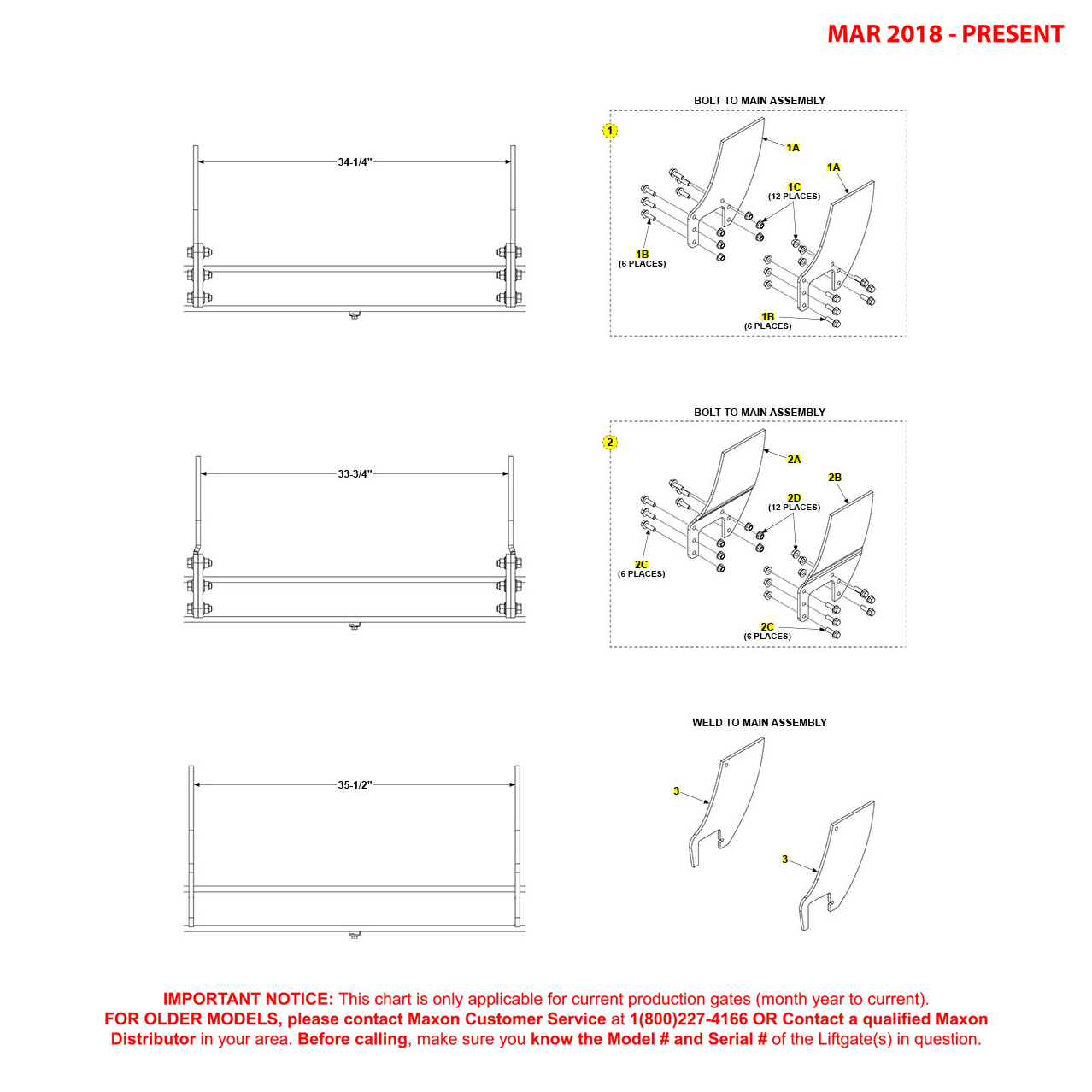 MAR 2018 - PRESENT

34-1/4"

BOLT TO MAIN ASSEMBLY

1

1A

1A

1C
(12 PLACES)

1B
(6 PLACES)

1B
(6 PLACES)

33-3/4"

BOLT TO MAIN ASSEMBLY

2

2A

2B

2D
(12 PLACES)

2C
(6 PLACES)

2C
(6 PLACES)

35-1/2"

WELD TO MAIN ASSEMBLY

3

3

IMPORTANT NOTICE: This chart is only applicable for current production gates (month year to current). FOR OLDER MODELS, please contact Maxon Customer Service at 1(800)227-4166 OR Contact a qualified Maxon Distributor in your area. Before calling, make sure you know the Model # and Serial # of the Liftgate(s) in question.