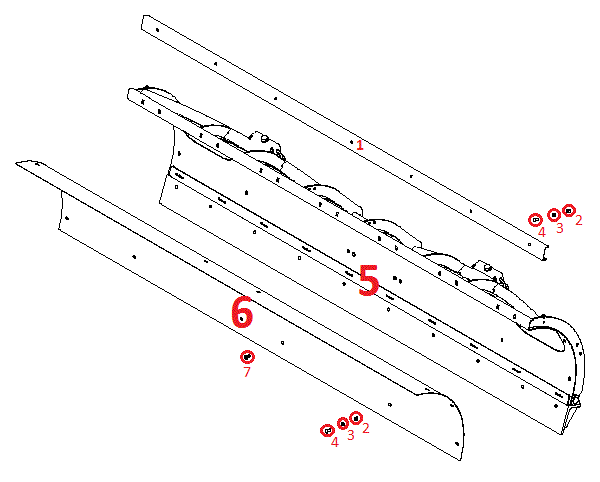 1
4 3 2
5
6
7
4 3 2