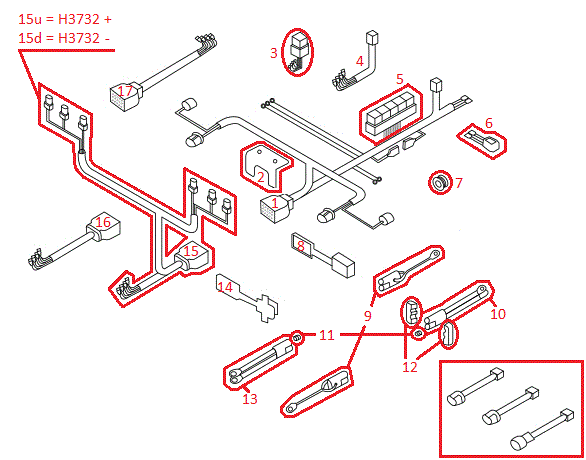 15u = H3732 +
15d = H3732 -

17
3
4
5
6
2
7
1
16
15
8
14
9
10
11
12
13