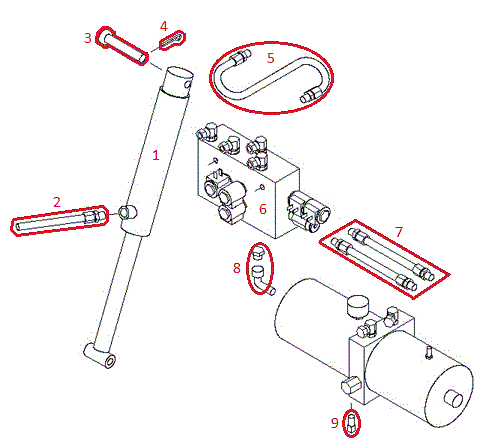 3
4
5
1
2
6
7
8
9