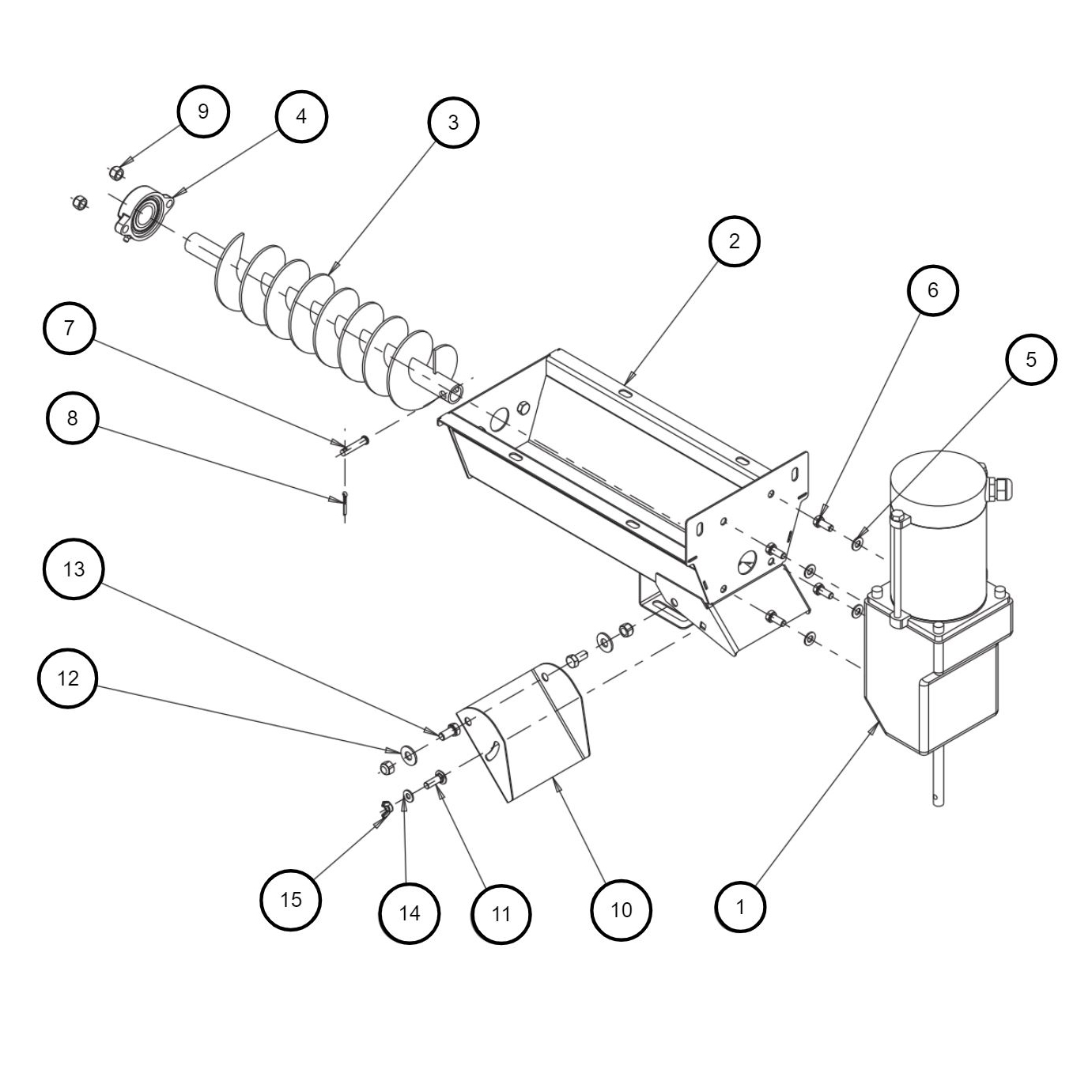 9
4
3
2
6
5
7
8
13
12
15
14
11
10
1