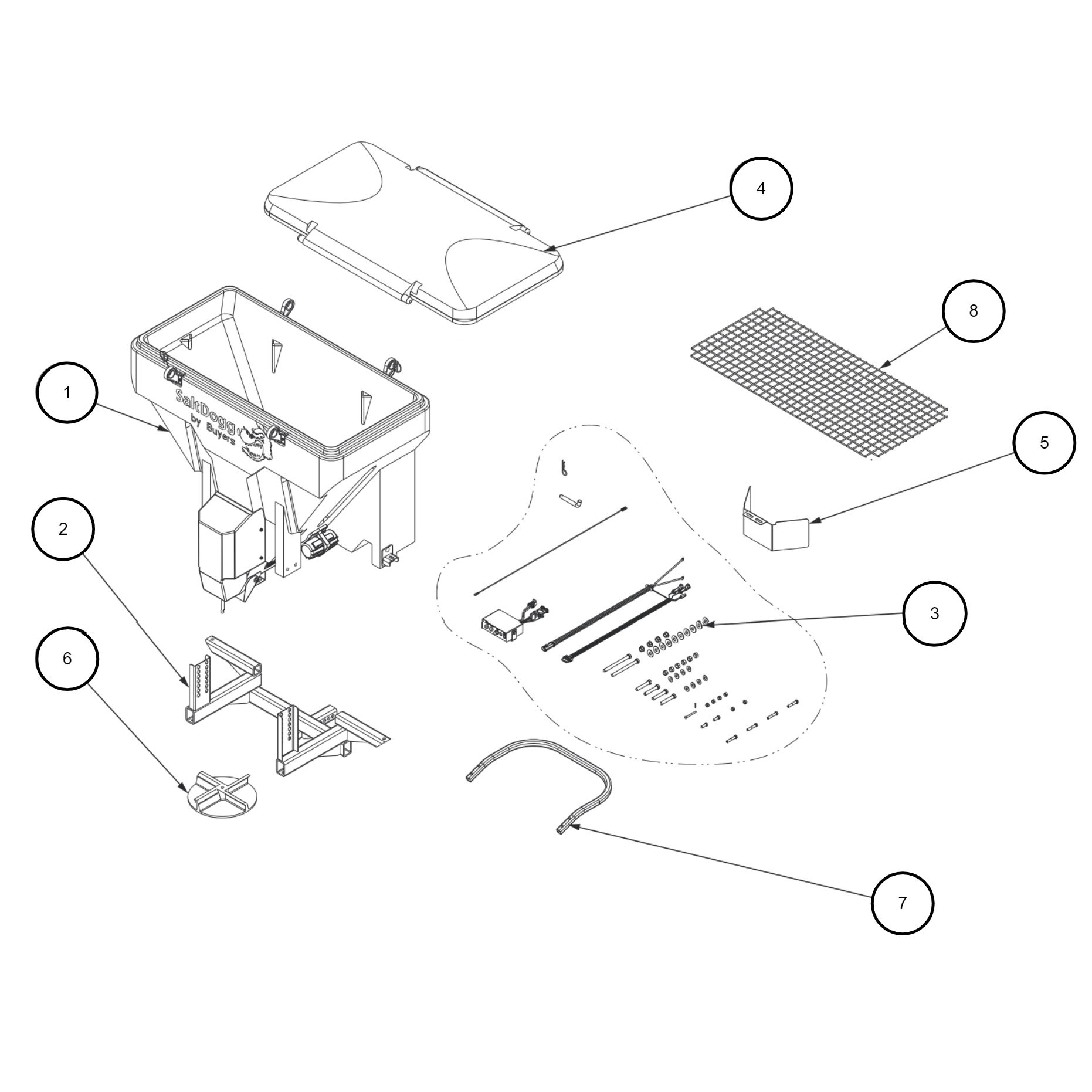 4

8

1

SaltDogg
by Buyers

5

2

3

6

7