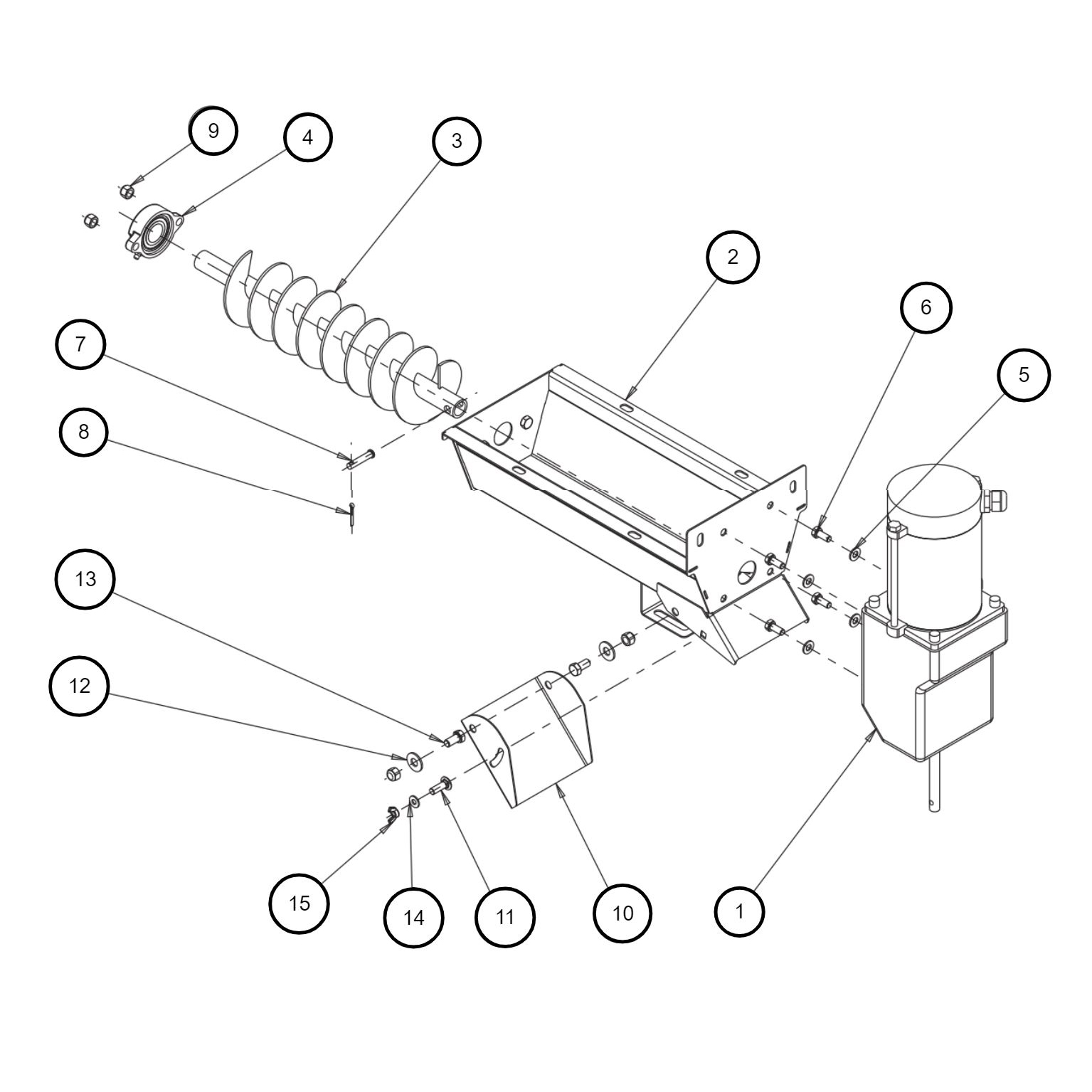 9
4
3
2
6
5
7
8
13
12
15
14
11
10
1