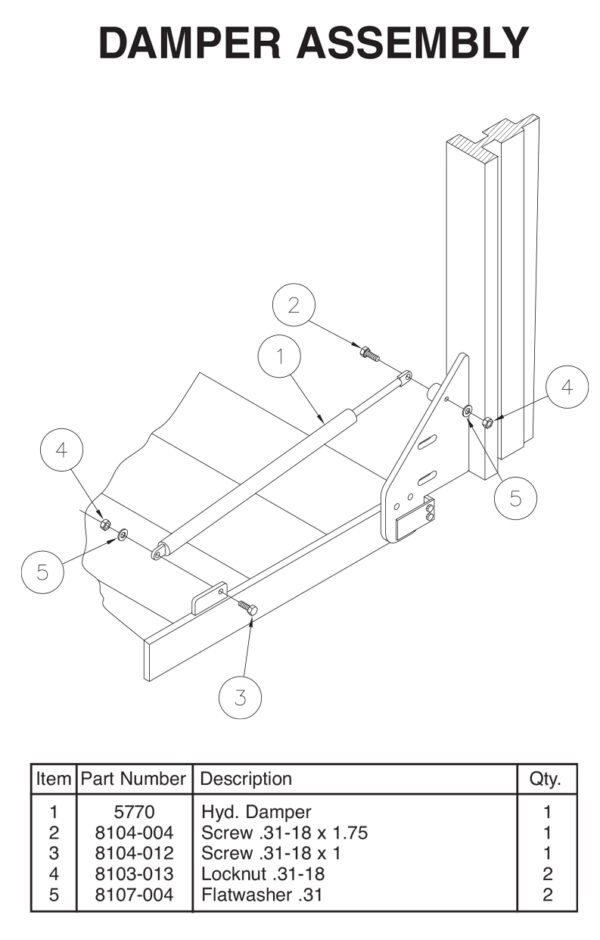 DAMPER ASSEMBLY

2

1

4

4

5

5

3

| Item | Part Number | Description | Qty. |
|---|---|---|---|
| 1 | 5770 | Hyd. Damper | 1 |
| 2 | 8104-004 | Screw .31-18 x 1.75 | 1 |
| 3 | 8104-012 | Screw .31-18 x 1 | 1 |
| 4 | 8103-013 | Locknut .31-18 | 2 |
| 5 | 8107-004 | Flatwasher .31 | 2 |