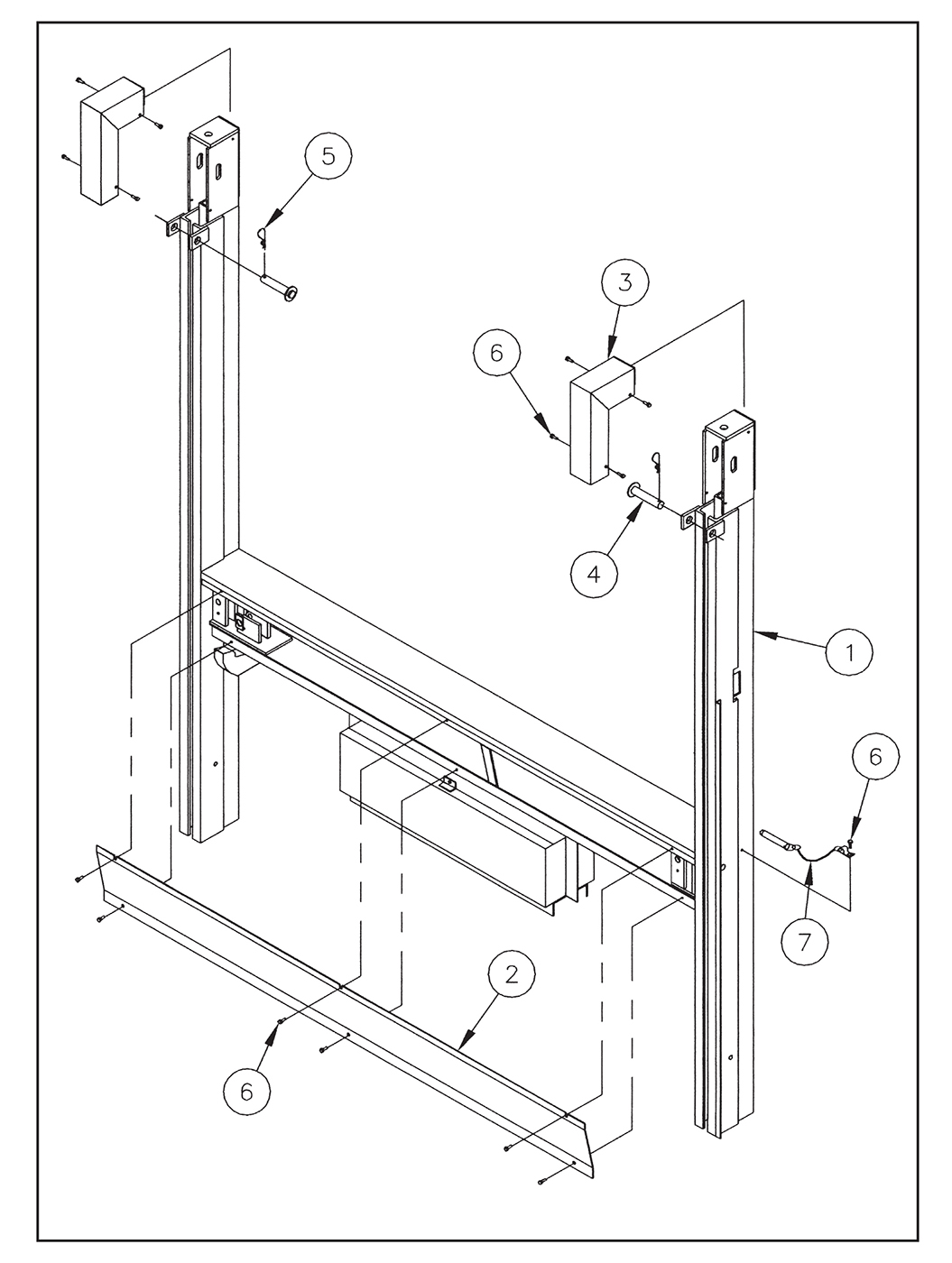 5
3
6
4
1
6
7
2
6