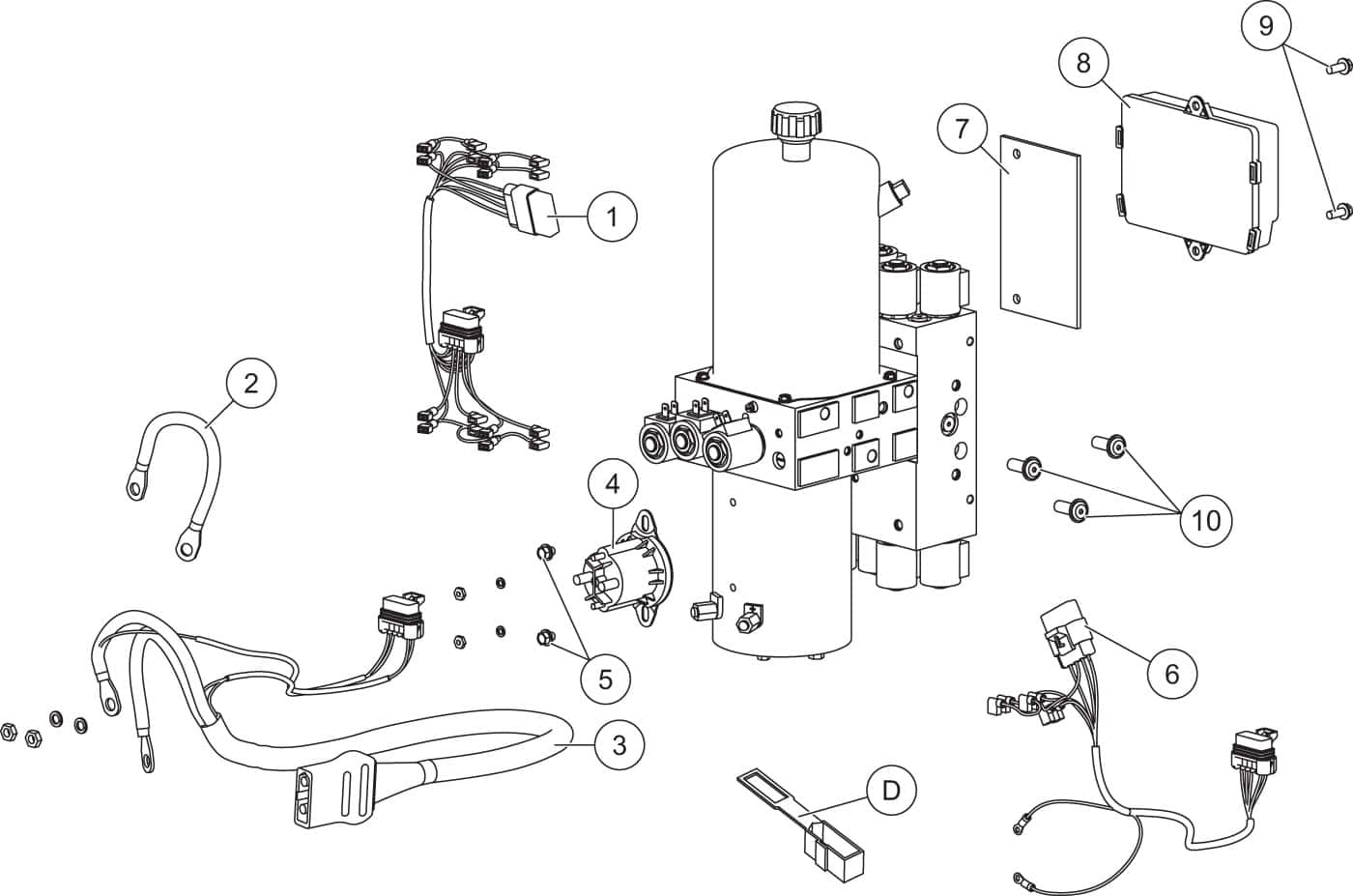 9
8
7
1
2
4
10
5
6
3
D