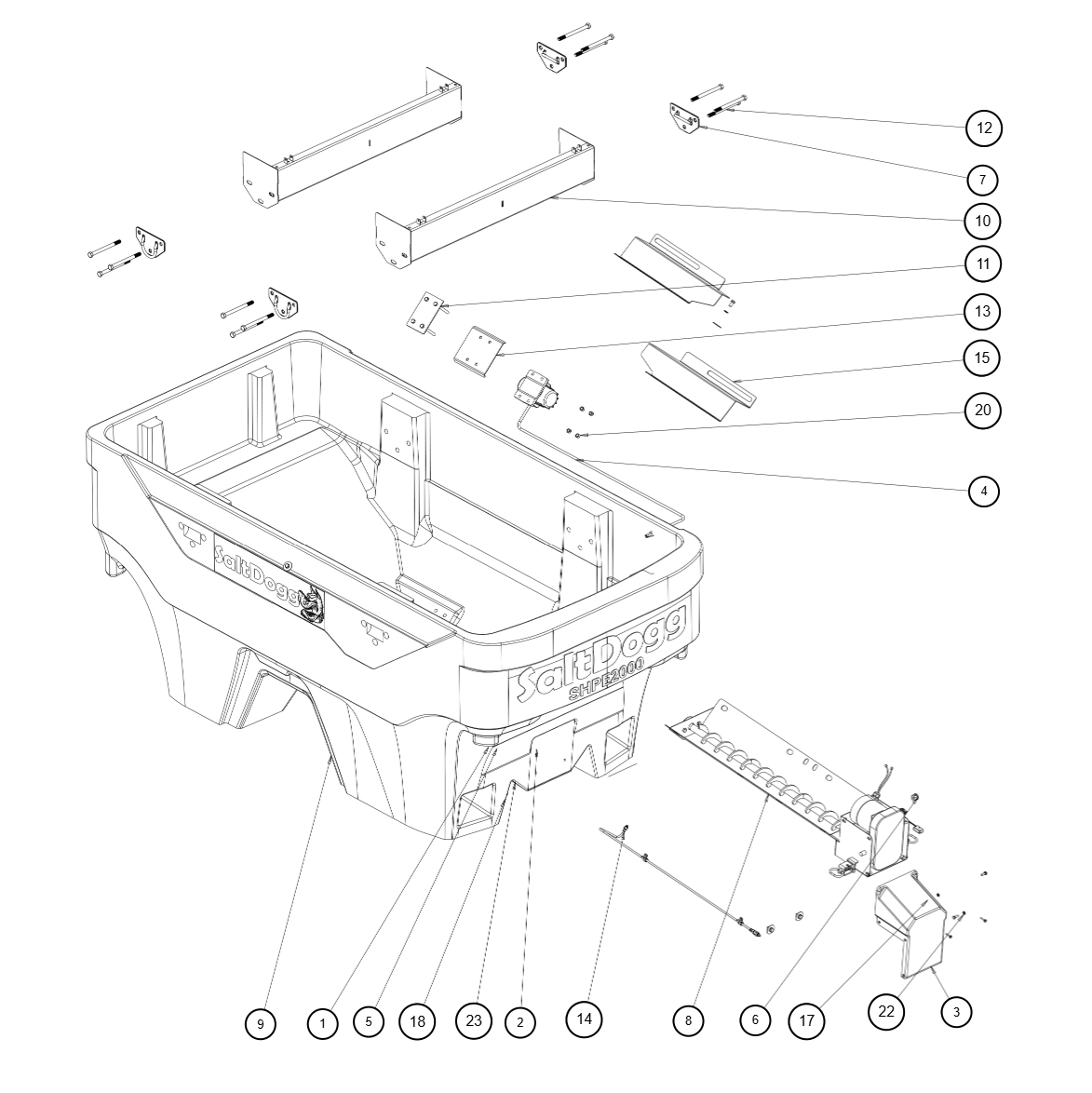 12
7
10
11
13
15
20
4
SaltDogg
SaltDogg
SHPE2000
9
1
5
18
23
2
14
8
6
17
22
3