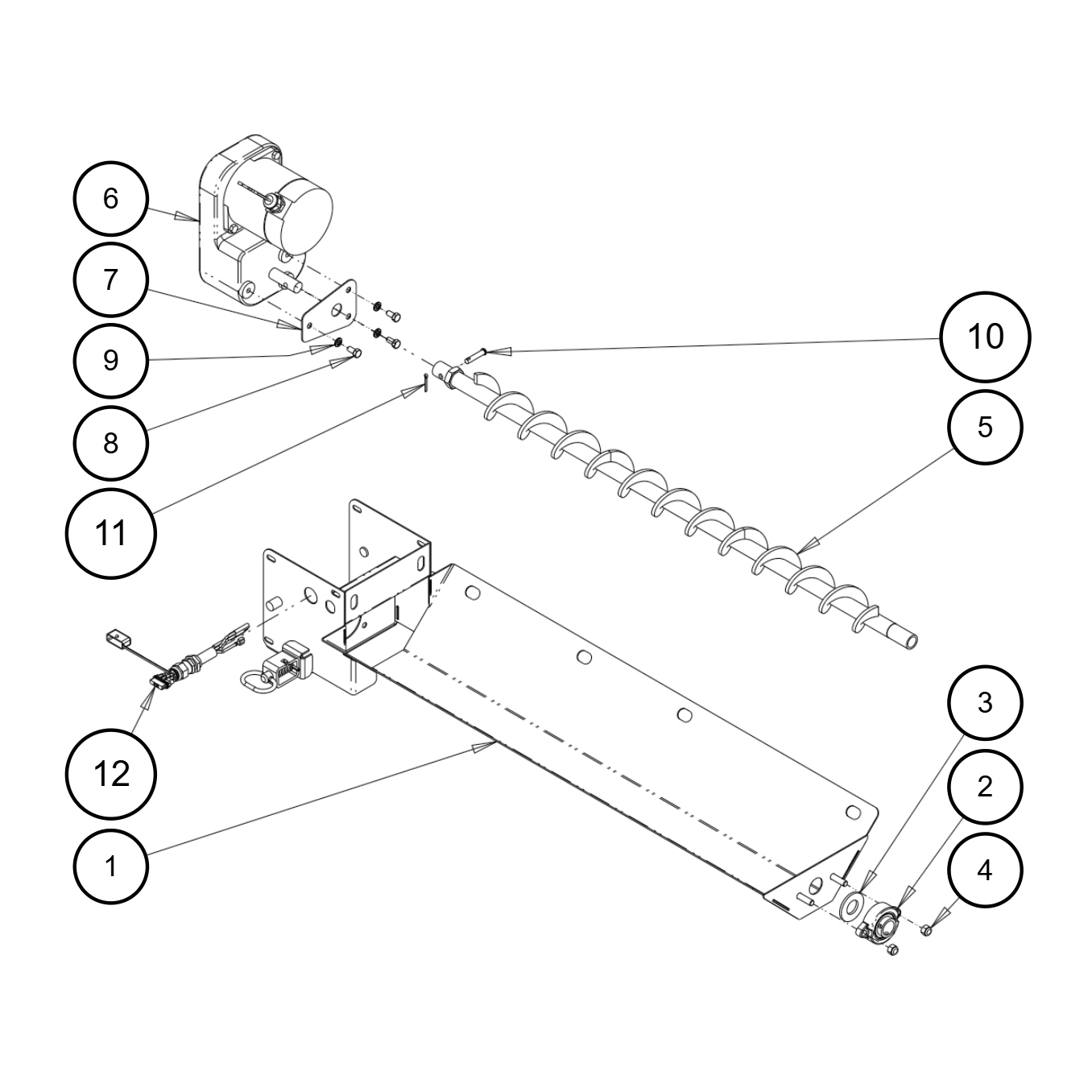 6
7
9
8
11
10
5
12
1
3
2
4