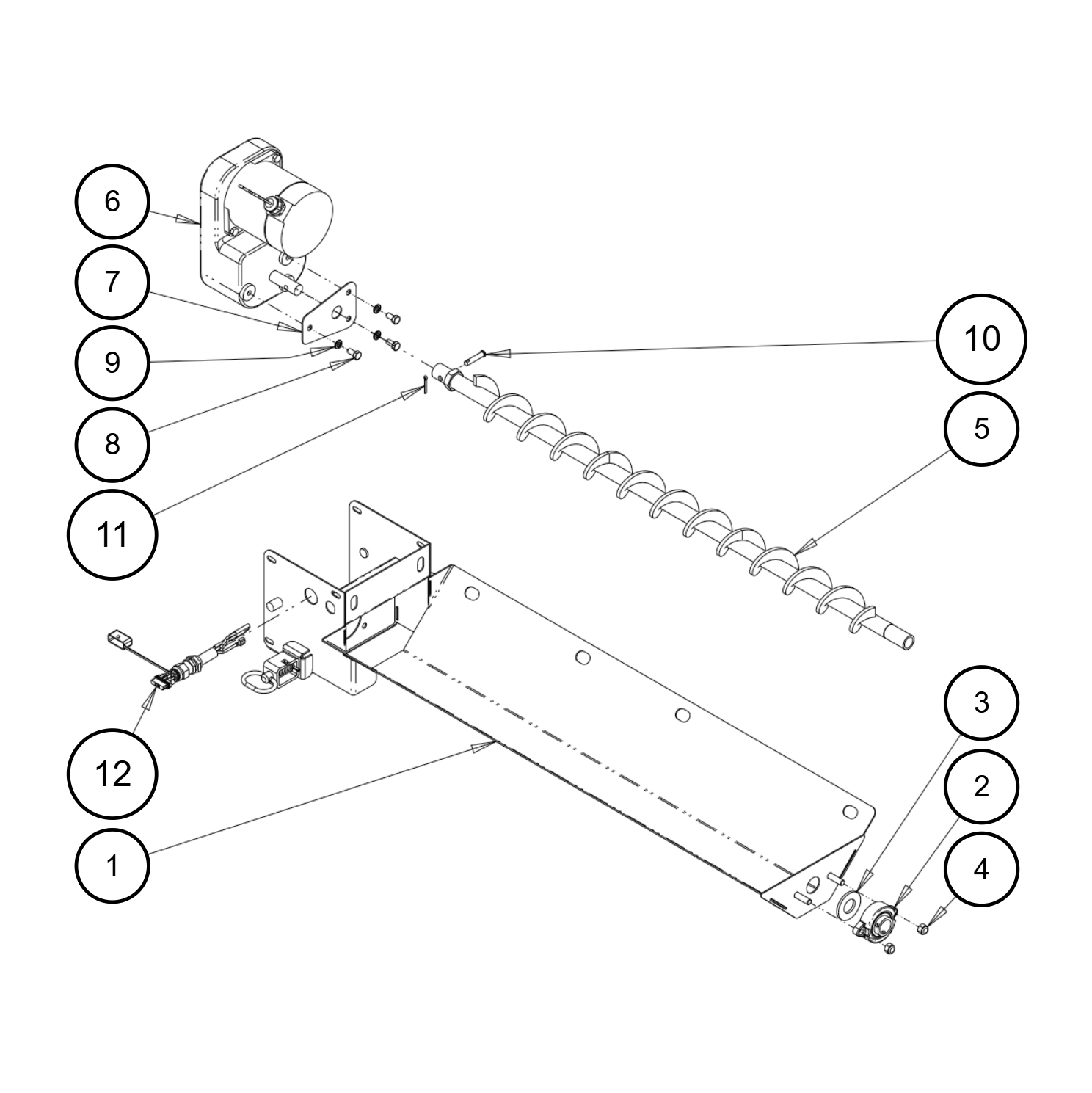 6
7
9
8
11
10
5
12
1
3
2
4